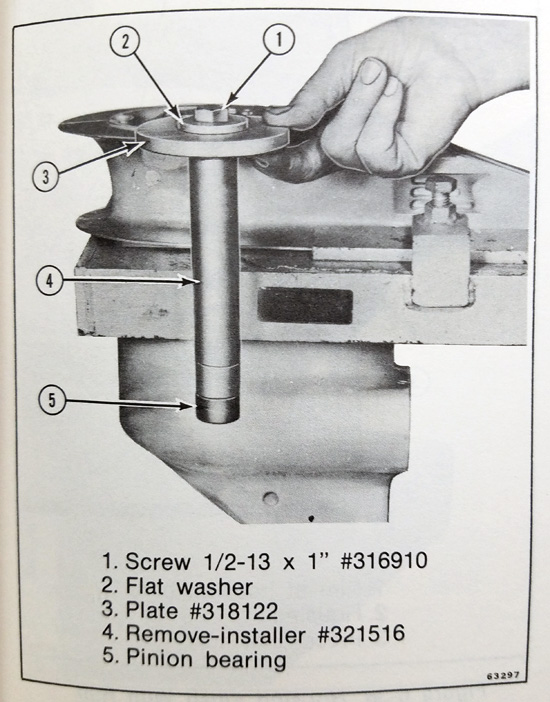 2
1
3
4
5

1. Screw 1/2-13 x 1" #316910
2. Flat washer
3. Plate #318122
4. Remove-installer #321516
5. Pinion bearing

63297